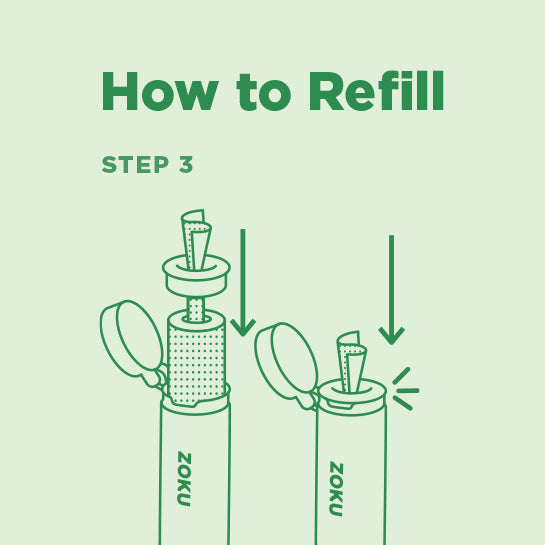 How to Refill

STEP 3

ZOKU

ZOKU