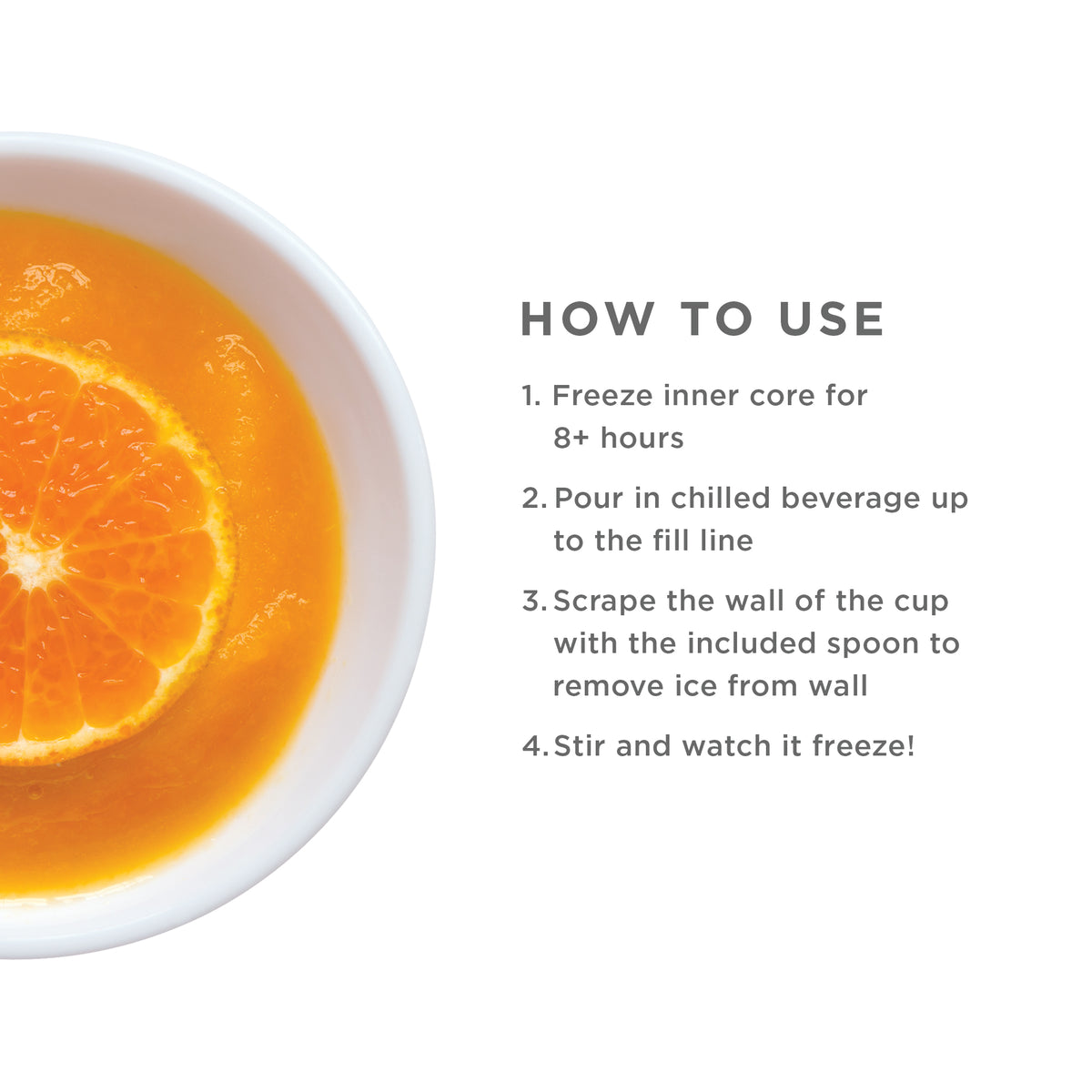 HOW TO USE

1. Freeze inner core for 8+ hours

2. Pour in chilled beverage up to the fill line

3. Scrape the wall of the cup with the included spoon to remove ice from wall

4. Stir and watch it freeze!