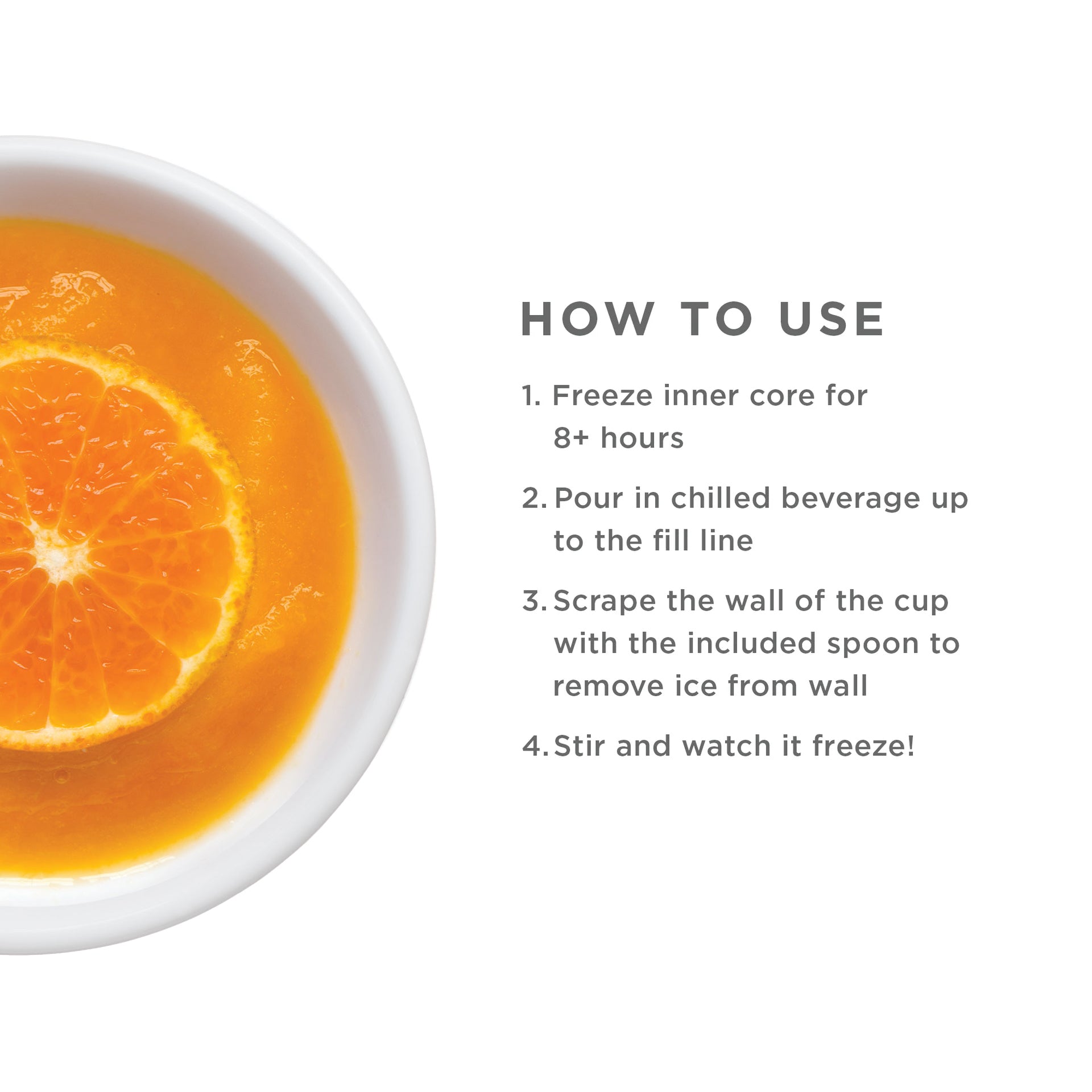 HOW TO USE

1. Freeze inner core for 8+ hours

2. Pour in chilled beverage up to the fill line

3. Scrape the wall of the cup with the included spoon to remove ice from wall

4. Stir and watch it freeze!